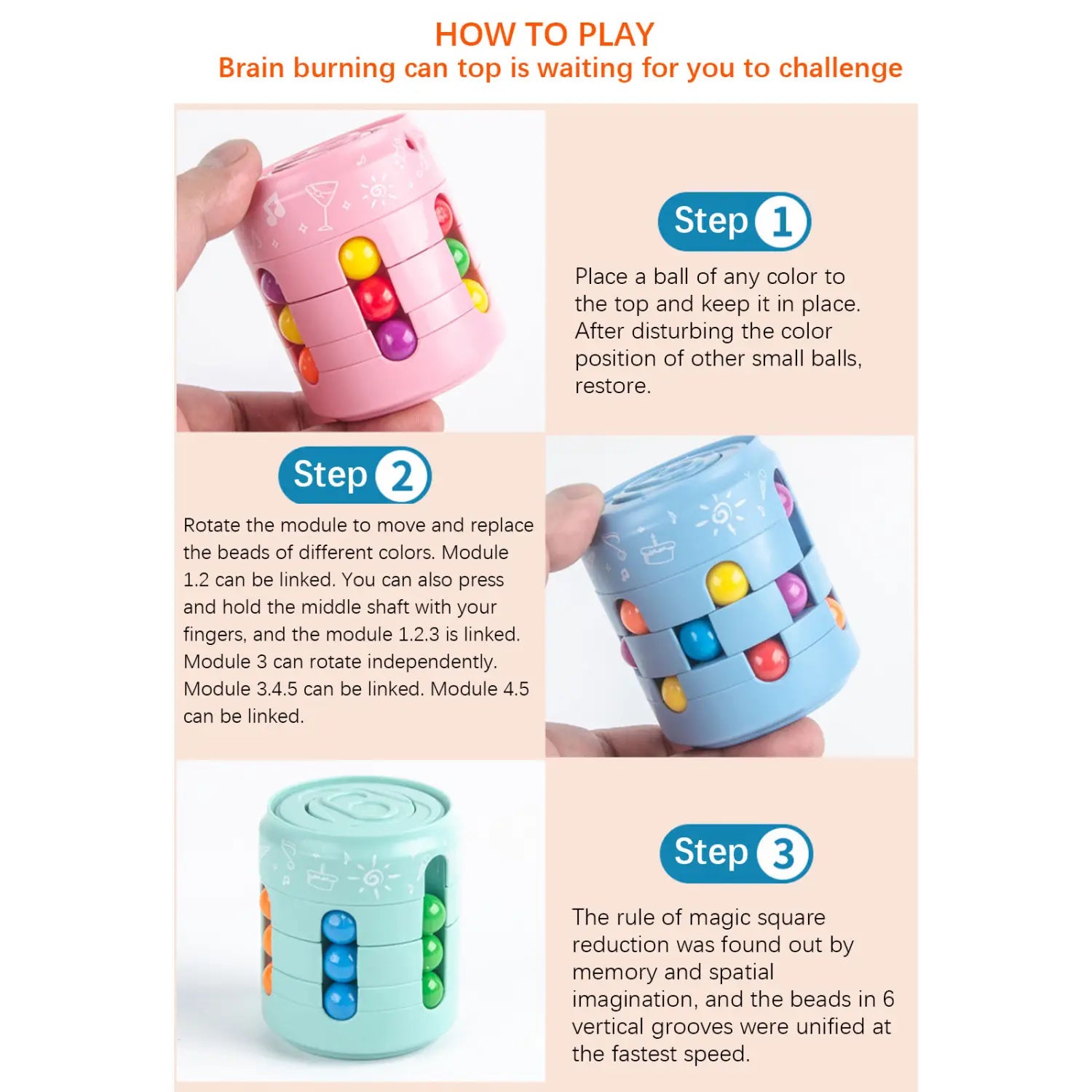 HOW TO PLAY
Brain burning can top is waiting for you to challenge

Step 1
Place a ball of any color to the top and keep it in place. After disturbing the color position of other small balls, restore.

Step 2
Rotate the module to move and replace the beads of different colors. Module 1.2 can be linked. You can also press and hold the middle shaft with your fingers, and the module 1.2.3 is linked. Module 3 can rotate independently. Module 3.4.5 can be linked. Module 4.5 can be linked.

Step 3
The rule of magic square reduction was found out by memory and spatial imagination, and the beads in 6 vertical grooves were unified at the fastest speed.