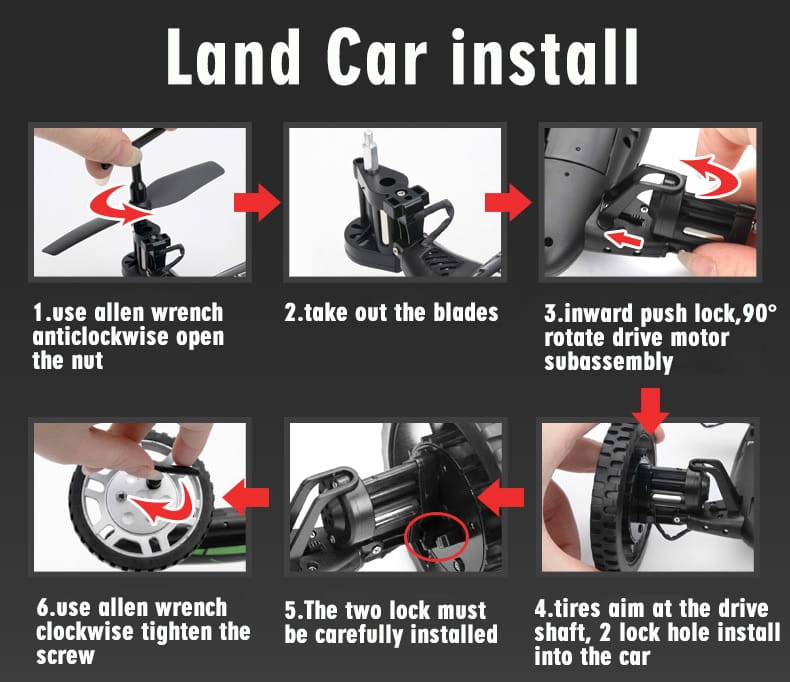 Land Car install

1.use allen wrench anticlockwise open the nut

2.take out the blades

3.inward push lock,90° rotate drive motor subassembly

6.use allen wrench clockwise tighten the screw

5.The two lock must be carefully installed

4.tires aim at the drive shaft, 2 lock hole install into the car