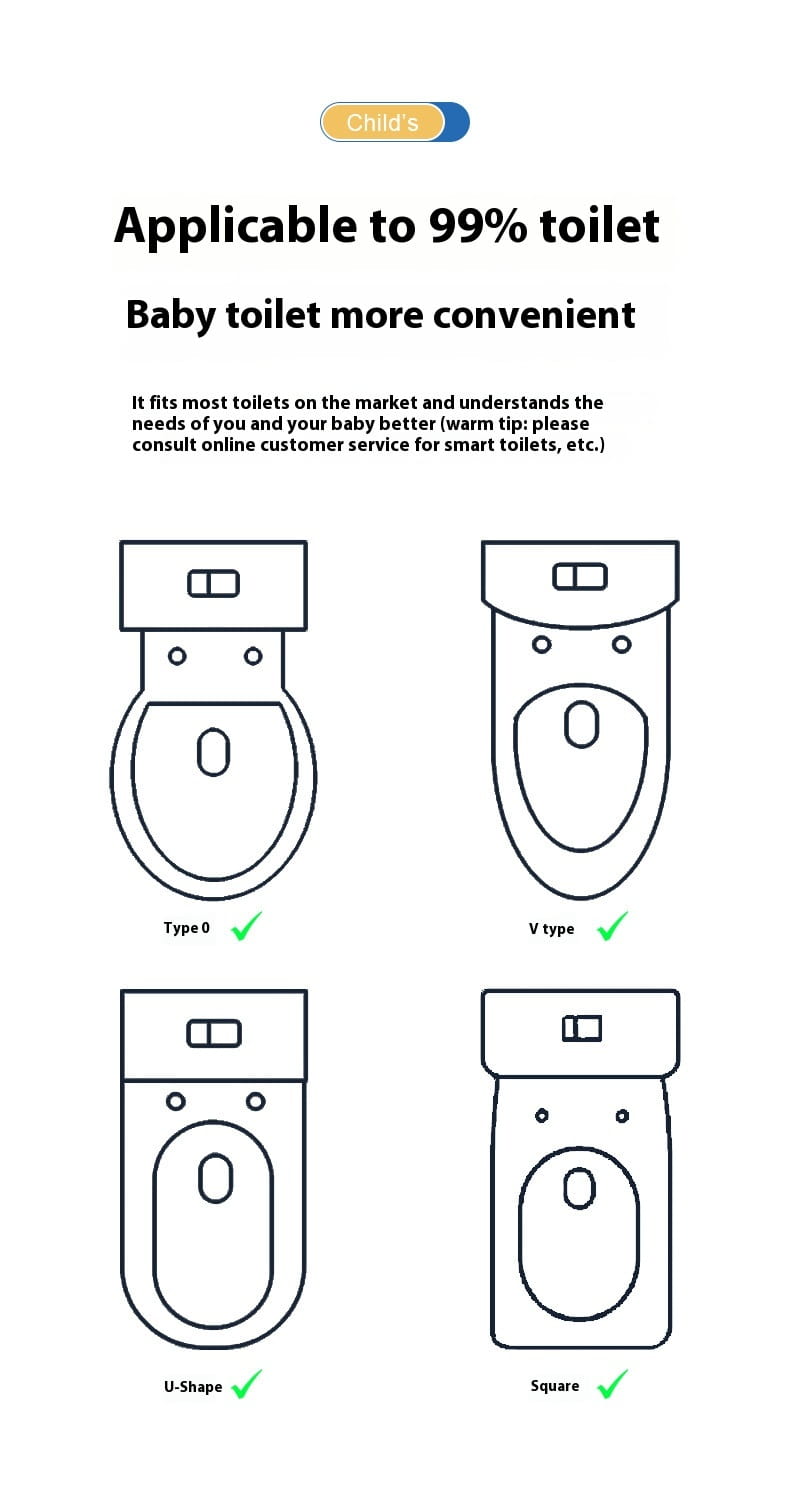 Child's

Applicable to 99% toilet

Baby toilet more convenient

It fits most toilets on the market and understands the needs of you and your baby better (warm tip: please consult online customer service for smart toilets, etc.)

Type 0

V type

U-Shape

Square