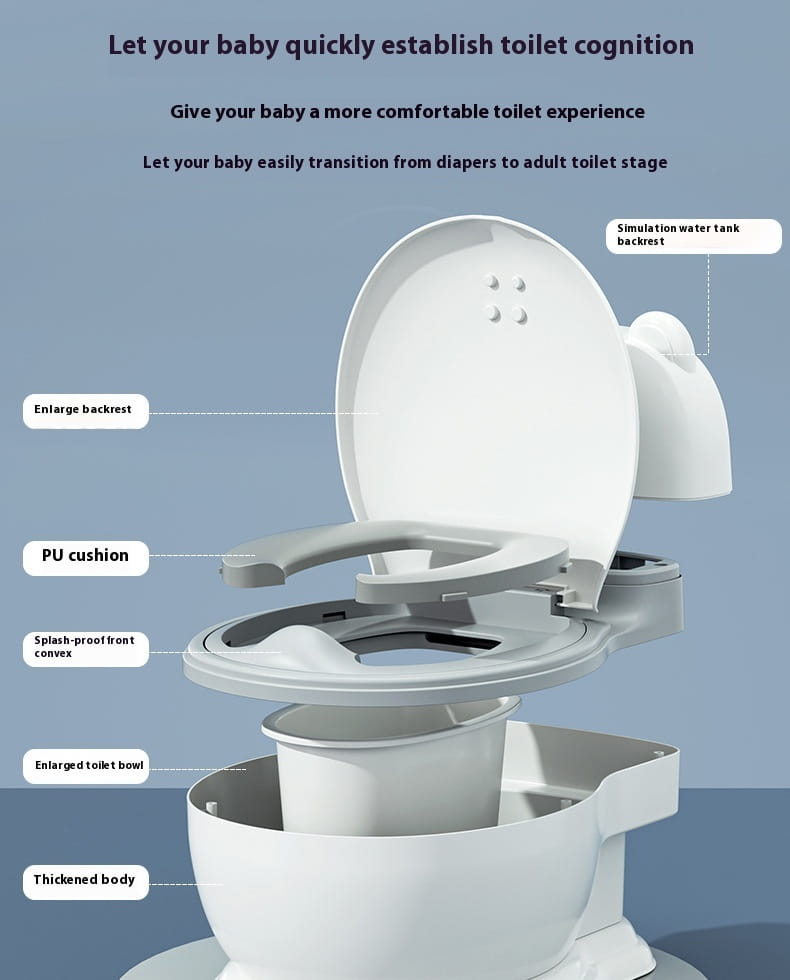 Let your baby quickly establish toilet cognition

Give your baby a more comfortable toilet experience

Let your baby easily transition from diapers to adult toilet stage

Simulation water tank backrest

Enlarge backrest

PU cushion

Splash-proof front convex

Enlarged toilet bowl

Thickened body