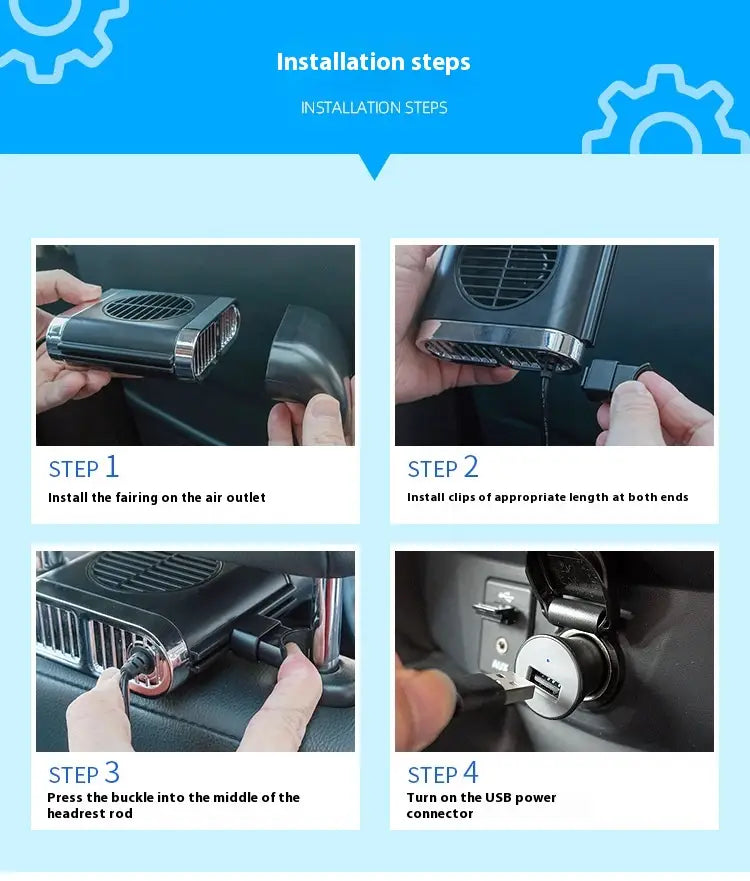 Installation steps

INSTALLATION STEPS

STEP 1
Install the fairing on the air outlet

STEP 2
Install clips of appropriate length at both ends

STEP 3
Press the buckle into the middle of the headrest rod

STEP 4
Turn on the USB power connector