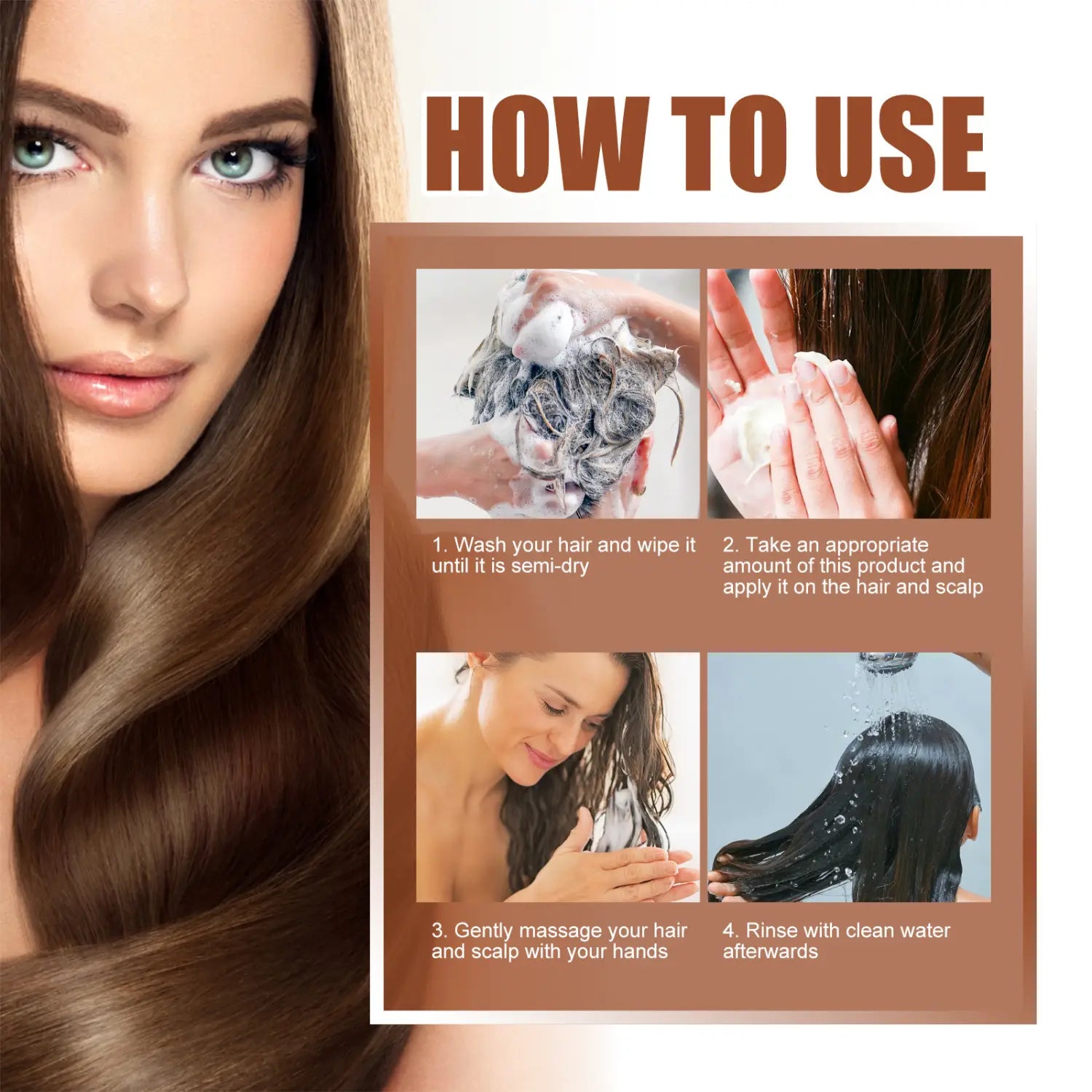 HOW TO USE

1. Wash your hair and wipe it until it is semi-dry

2. Take an appropriate amount of this product and apply it on the hair and scalp

3. Gently massage your hair and scalp with your hands

4. Rinse with clean water afterwards